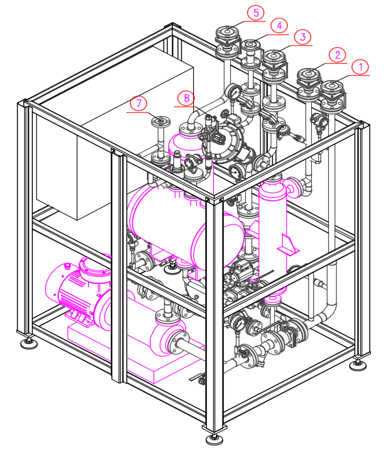 5
4
3
2
1
7
8